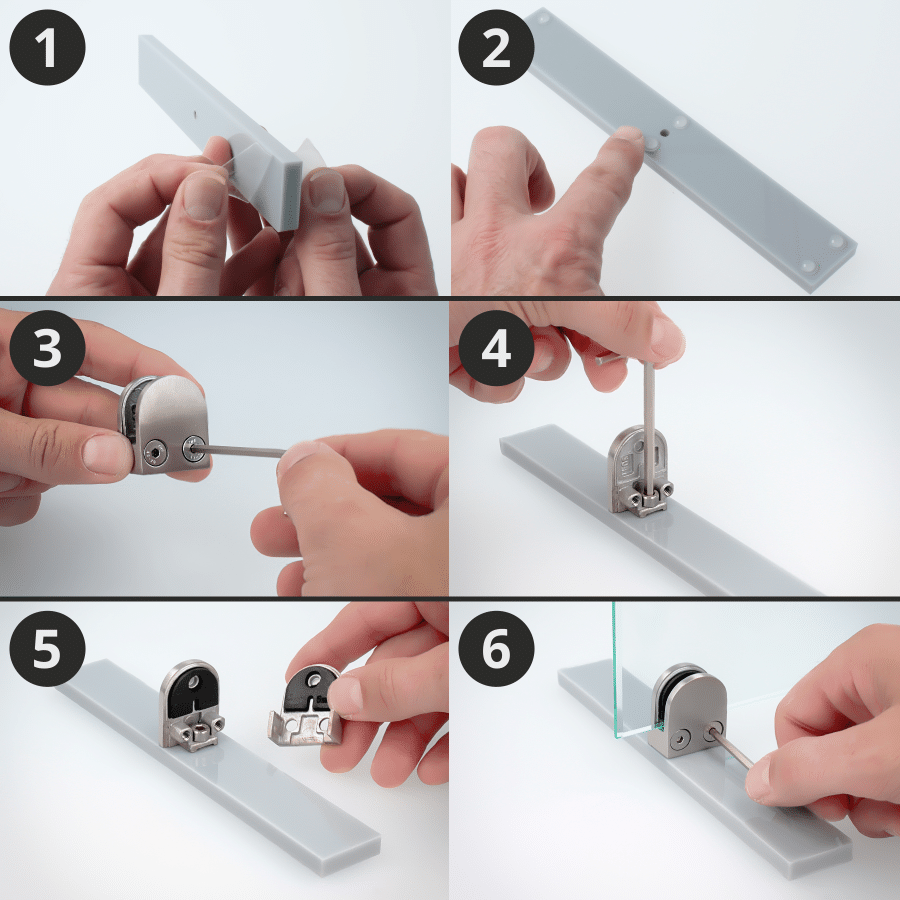 1

2

3

4

5

6