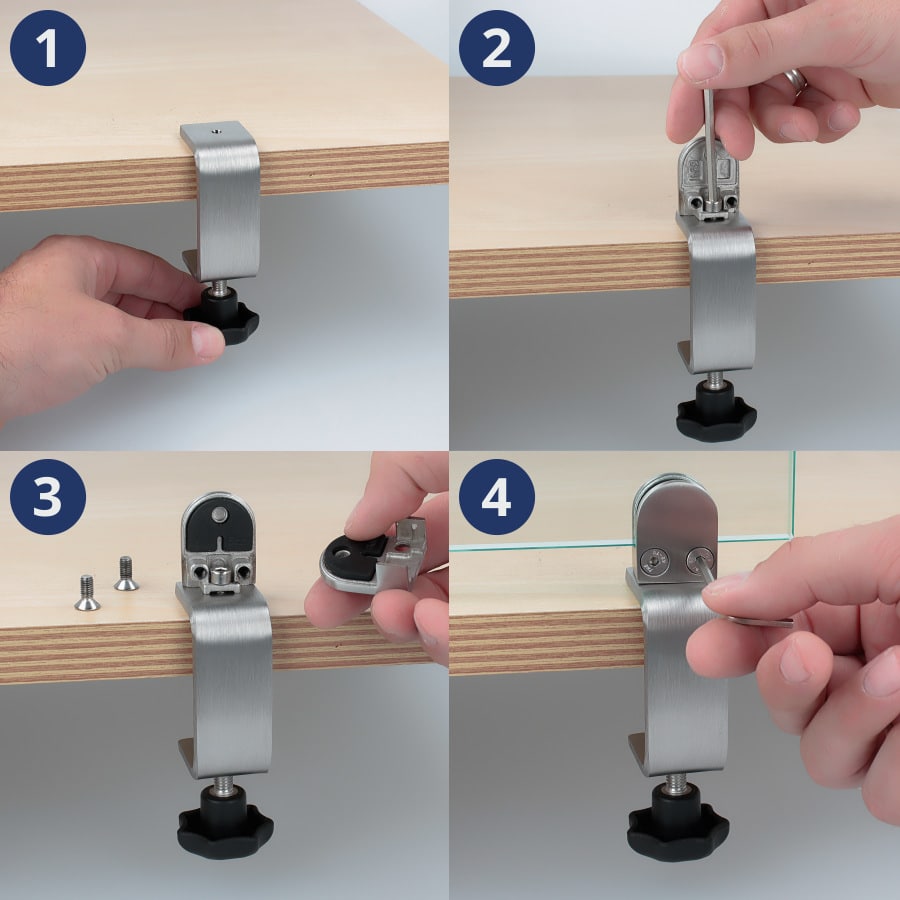 1

2

3

4