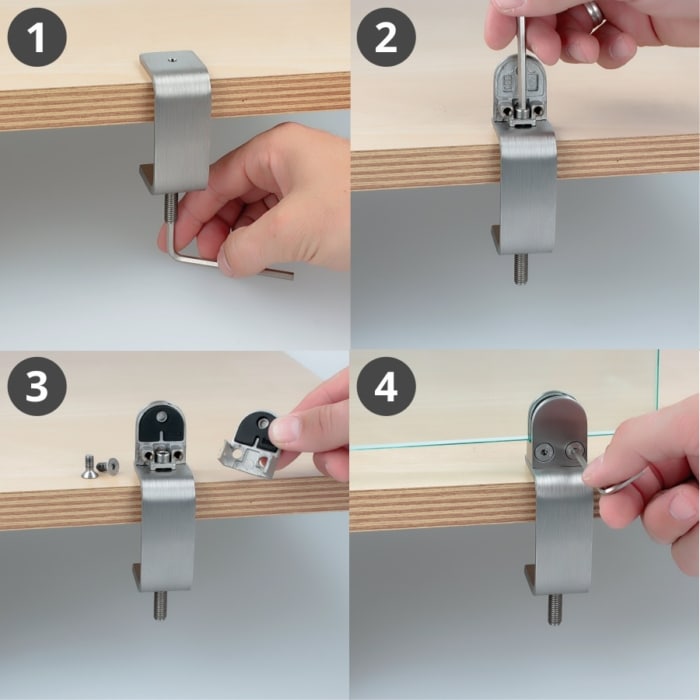 1

2

3

4